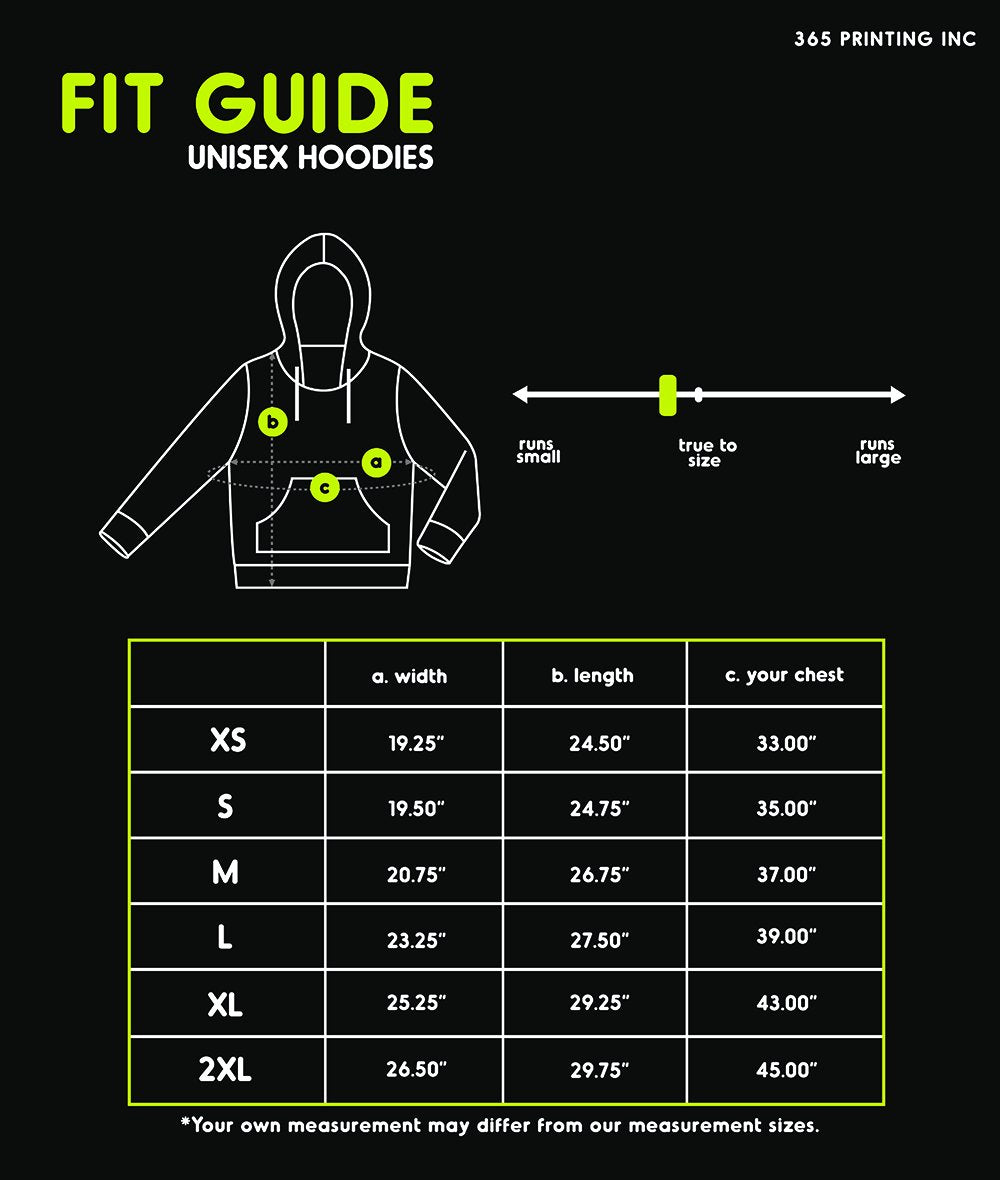 365 PRINTING INC

FIT GUIDE
UNISEX HOODIES

b
a
c

runs small
true to size
runs large

| | a. width | b. length | c. your chest |
|---|---|---|---|
| XS | 19.25" | 24.50" | 33.00" |
| S | 19.50" | 24.75" | 35.00" |
| M | 20.75" | 26.75" | 37.00" |
| L | 23.25" | 27.50" | 39.00" |
| XL | 25.25" | 29.25" | 43.00" |
| 2XL | 26.50" | 29.75" | 45.00" |

*Your own measurement may differ from our measurement sizes.