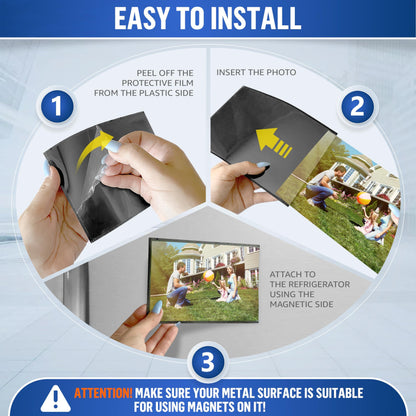 EASY TO INSTALL

1

PEEL OFF THE PROTECTIVE FILM FROM THE PLASTIC SIDE

INSERT THE PHOTO

2

ATTACH TO THE REFRIGERATOR USING THE MAGNETIC SIDE

3

ATTENTION! MAKE SURE YOUR METAL SURFACE IS SUITABLE FOR USING MAGNETS ON IT!