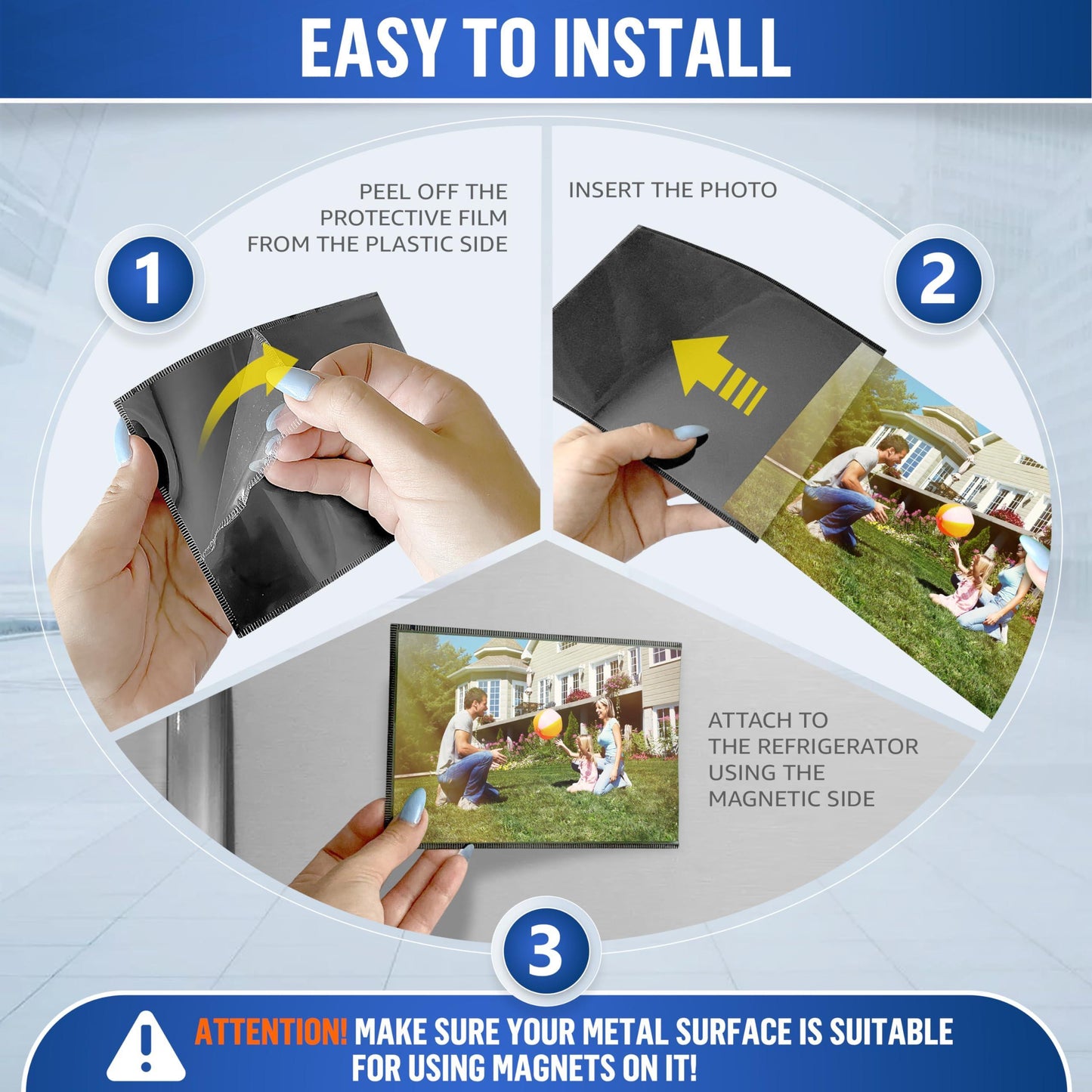 EASY TO INSTALL

1

PEEL OFF THE PROTECTIVE FILM FROM THE PLASTIC SIDE

INSERT THE PHOTO

2

ATTACH TO THE REFRIGERATOR USING THE MAGNETIC SIDE

3

ATTENTION! MAKE SURE YOUR METAL SURFACE IS SUITABLE FOR USING MAGNETS ON IT!