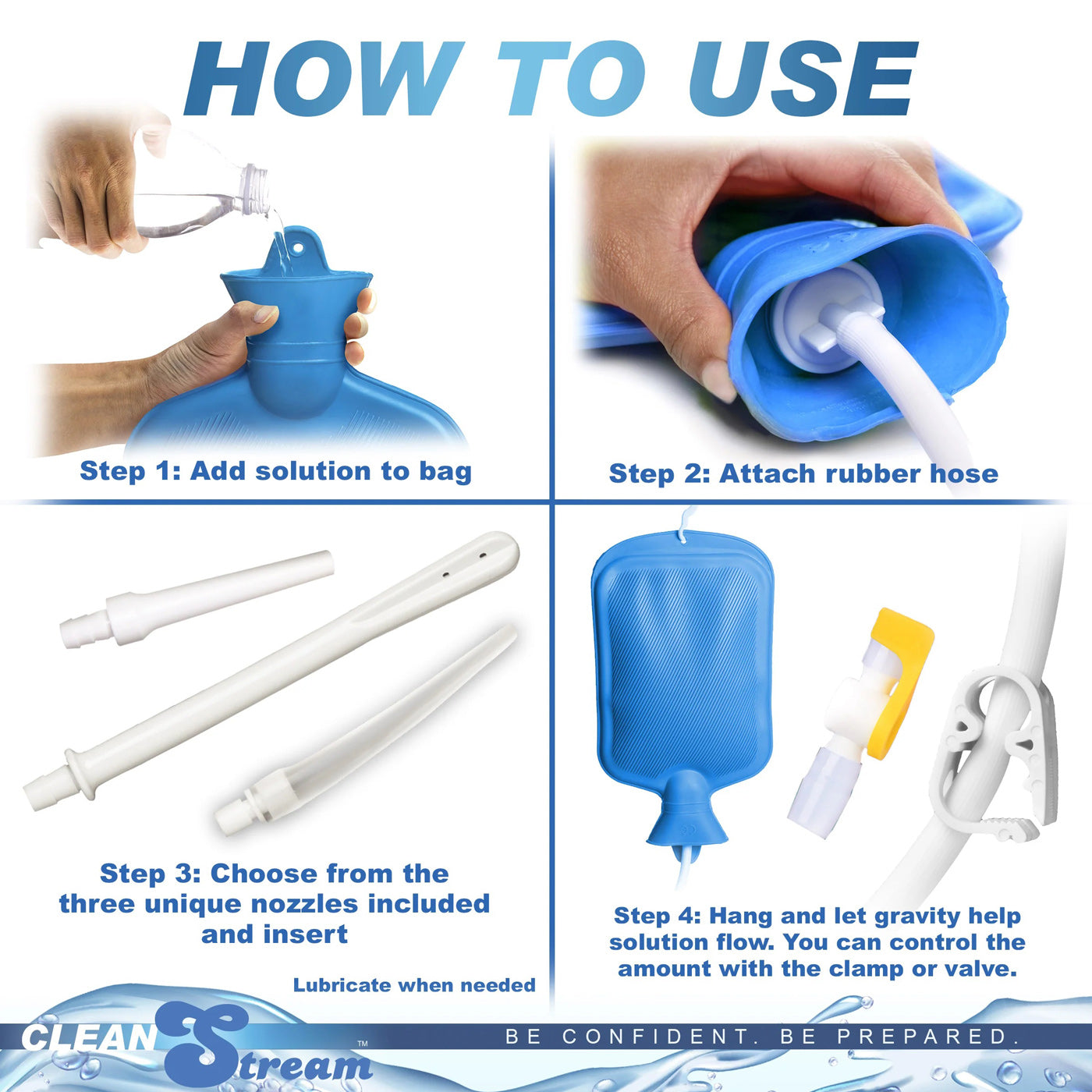 HOW TO USE

Step 1: Add solution to bag

Step 2: Attach rubber hose

Step 3: Choose from the three unique nozzles included and insert

Lubricate when needed

Step 4: Hang and let gravity help solution flow. You can control the amount with the clamp or valve.

CLEAN Stream™

BE CONFIDENT. BE PREPARED.